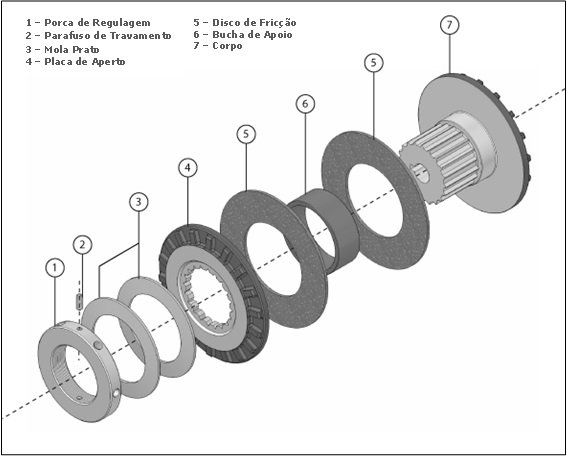 1 – Porca de Regulagem
2 – Parafuso de Travamento
3 – Mola Prato
4 – Placa de Aperto

5 – Disco de Fricção
6 – Bucha de Apoio
7 – Corpo

7
5
6
5
4
3
2
1